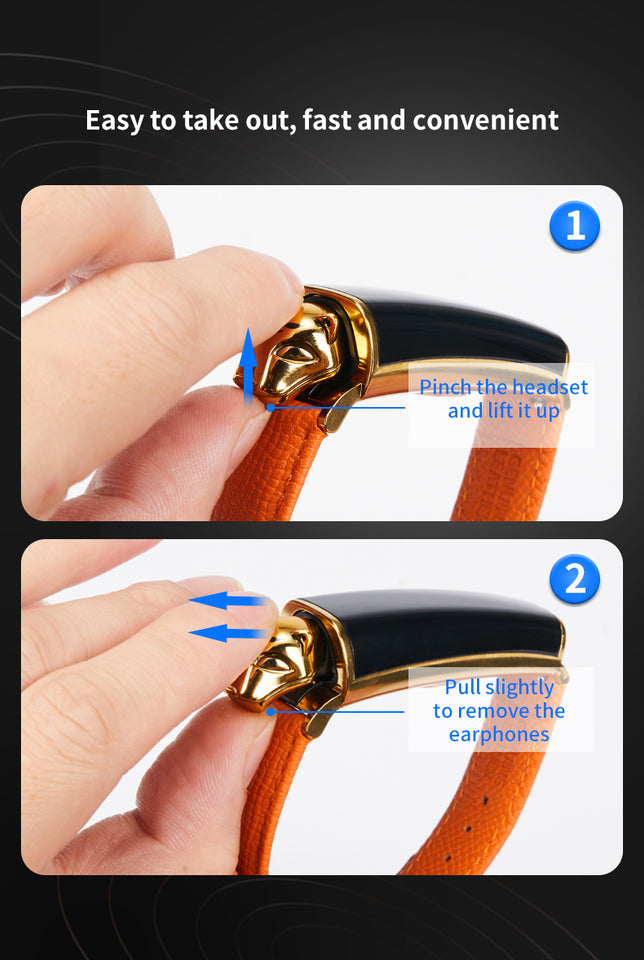 Easy to take out, fast and convenient

1

Pinch the headset and lift it up

2

Pull slightly to remove the earphones